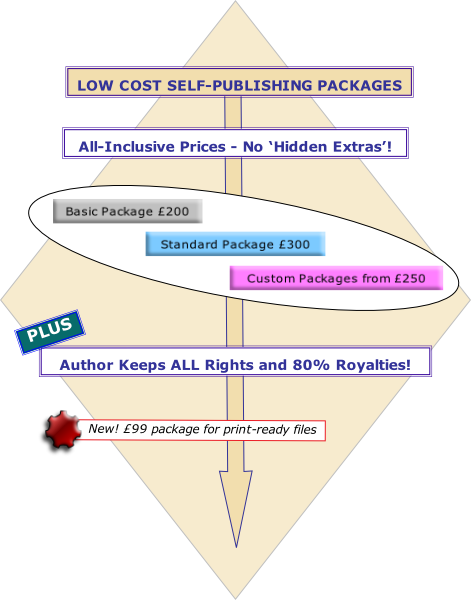 LOW COST SELF-PUBLISHING PACKAGES

All-Inclusive Prices - No ‘Hidden Extras’!

Basic Package £200

Standard Package £300

Custom Packages from £250

PLUS

Author Keeps ALL Rights and 80% Royalties!

New! £99 package for print-ready files